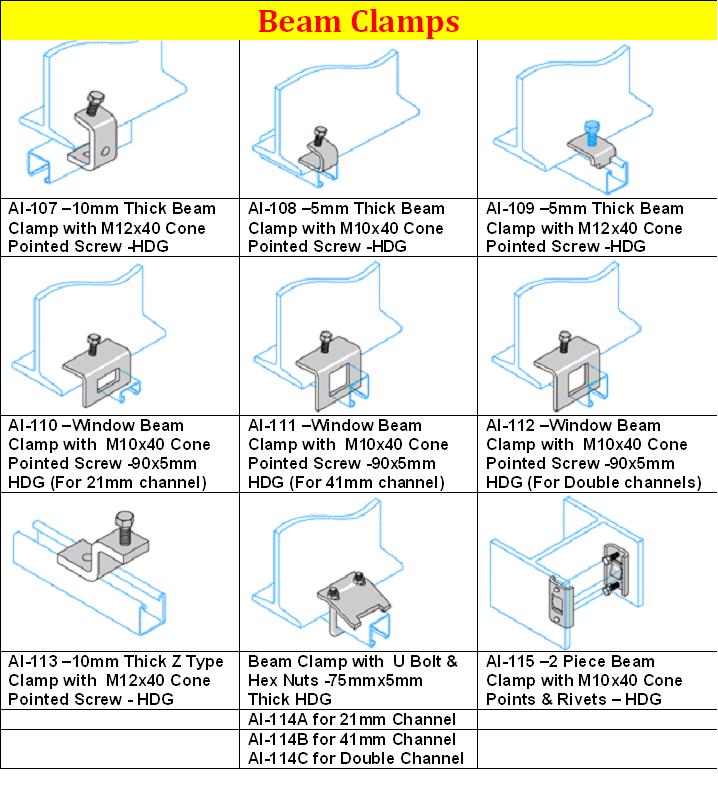 Beam Clamps

| | | |
|---|---|---|
| AI-107 –10mm Thick Beam Clamp with M12x40 Cone Pointed Screw -HDG | AI-108 –5mm Thick Beam Clamp with M10x40 Cone Pointed Screw -HDG | AI-109 –5mm Thick Beam Clamp with M12x40 Cone Pointed Screw -HDG |
| AI-110 –Window Beam Clamp with M10x40 Cone Pointed Screw -90x5mm HDG (For 21mm channel) | AI-111 –Window Beam Clamp with M10x40 Cone Pointed Screw -90x5mm HDG (For 41mm channel) | AI-112 –Window Beam Clamp with M10x40 Cone Pointed Screw -90x5mm HDG (For Double channels) |
| AI-113 –10mm Thick Z Type Clamp with M12x40 Cone Pointed Screw - HDG | Beam Clamp with U Bolt & Hex Nuts -75mmx5mm Thick HDG | AI-115 –2 Piece Beam Clamp with M10x40 Cone Points & Rivets – HDG |
| | AI-114A for 21mm Channel | |
| | AI-114B for 41mm Channel AI-114C for Double Channel | |